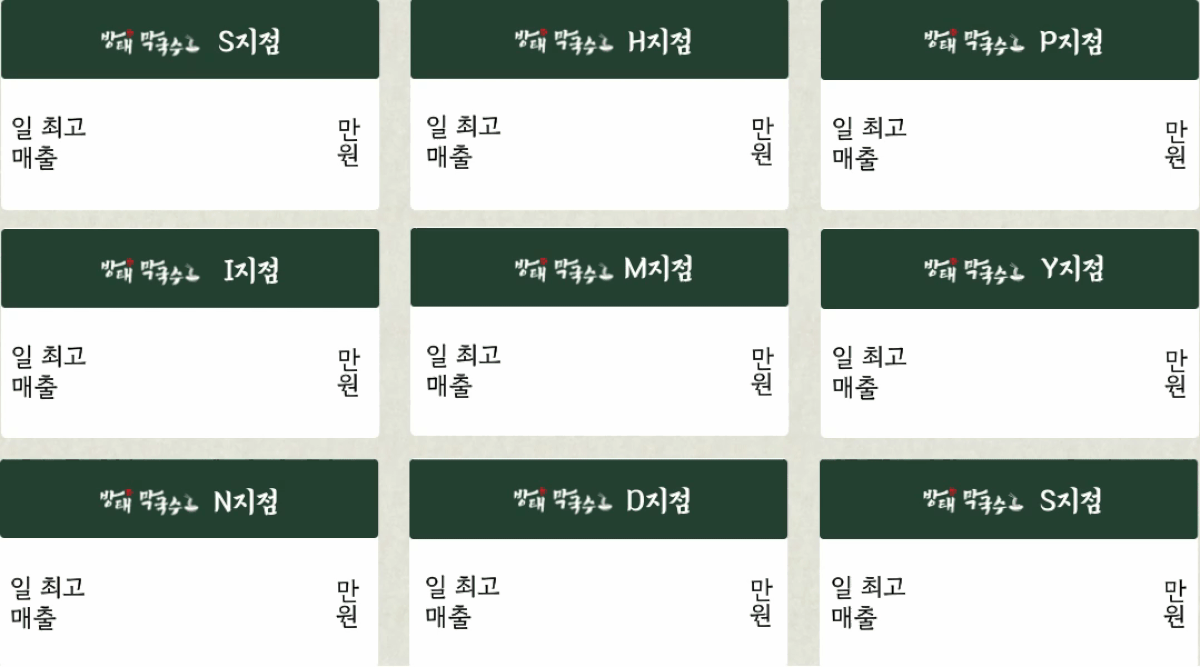 방태 막국수 S지점

일 최고 매출

만원

방태 막국수 H지점

일 최고 매출

만원

방태 막국수 P지점

일 최고 매출

만원

방태 막국수 I지점

일 최고 매출

만원

방태 막국수 M지점

일 최고 매출

만원

방태 막국수 Y지점

일 최고 매출

만원

방태 막국수 N지점

일 최고 매출

만원

방태 막국수 D지점

일 최고 매출

만원

방태 막국수 S지점

일 최고 매출

만원